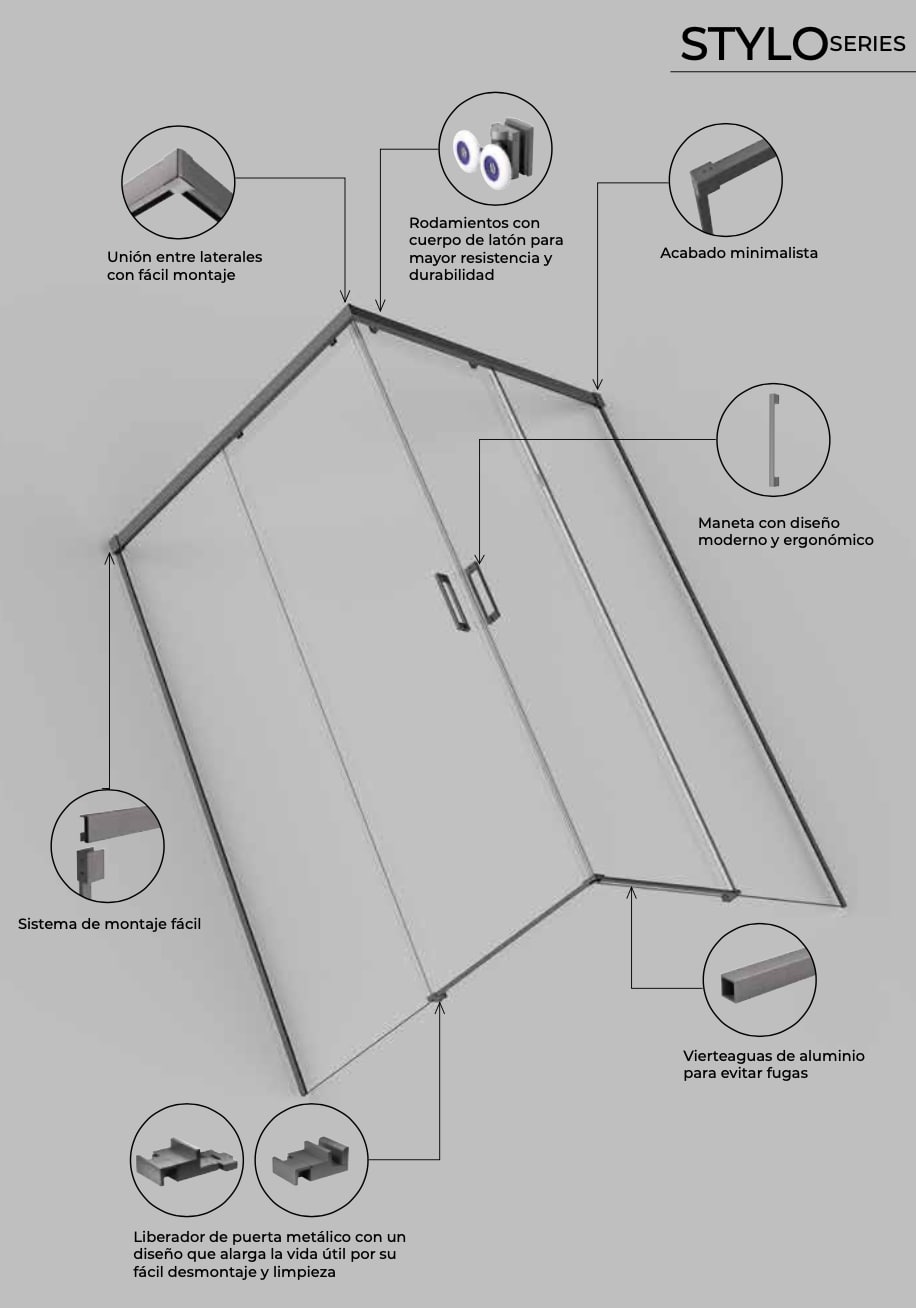 STYLO SERIES

Unión entre laterales con fácil montaje

Rodamientos con cuerpo de latón para mayor resistencia y durabilidad

Acabado minimalista

Maneta con diseño moderno y ergonómico

Sistema de montaje fácil

Vierteaguas de aluminio para evitar fugas

Liberador de puerta metálico con un diseño que alarga la vida útil por su fácil desmontaje y limpieza