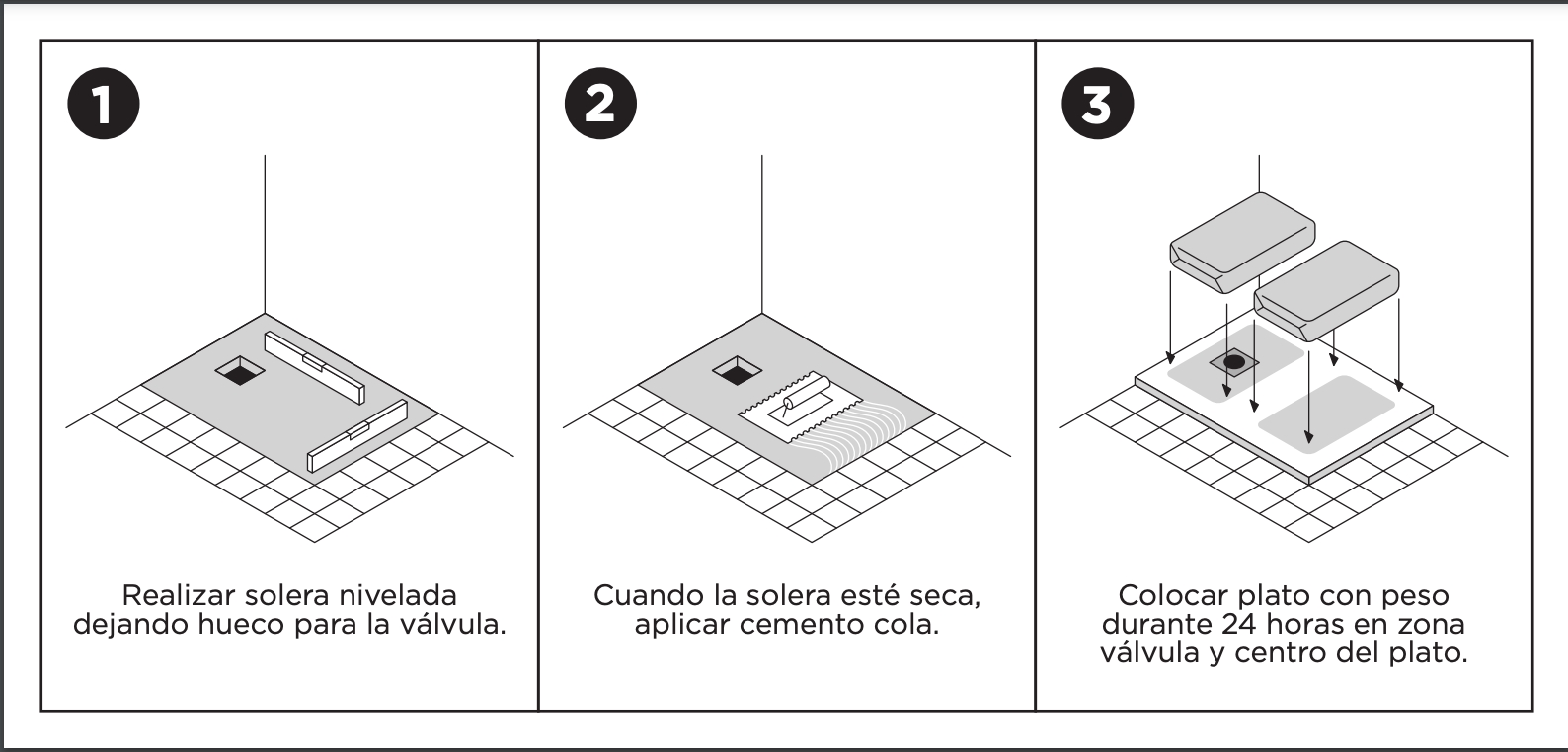 1

Realizar solera nivelada dejando hueco para la válvula.

2

Cuando la solera esté seca, aplicar cemento cola.

3

Colocar plato con peso durante 24 horas en zona válvula y centro del plato.